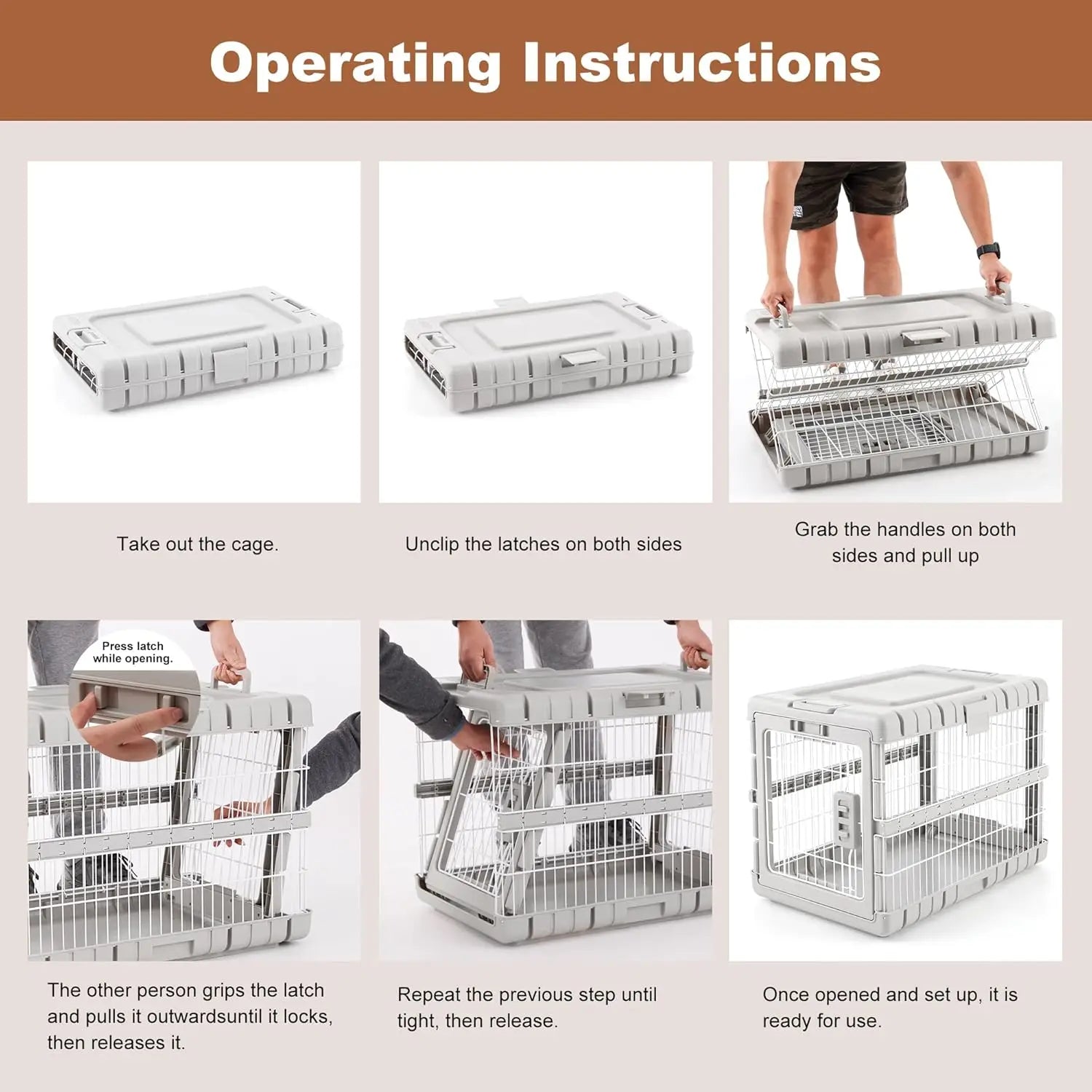 Operating Instructions

Take out the cage.

Unclip the latches on both sides

Grab the handles on both sides and pull up

Press latch while opening.

The other person grips the latch and pulls it outwardsuntil it locks, then releases it.

Repeat the previous step until tight, then release.

Once opened and set up, it is ready for use.