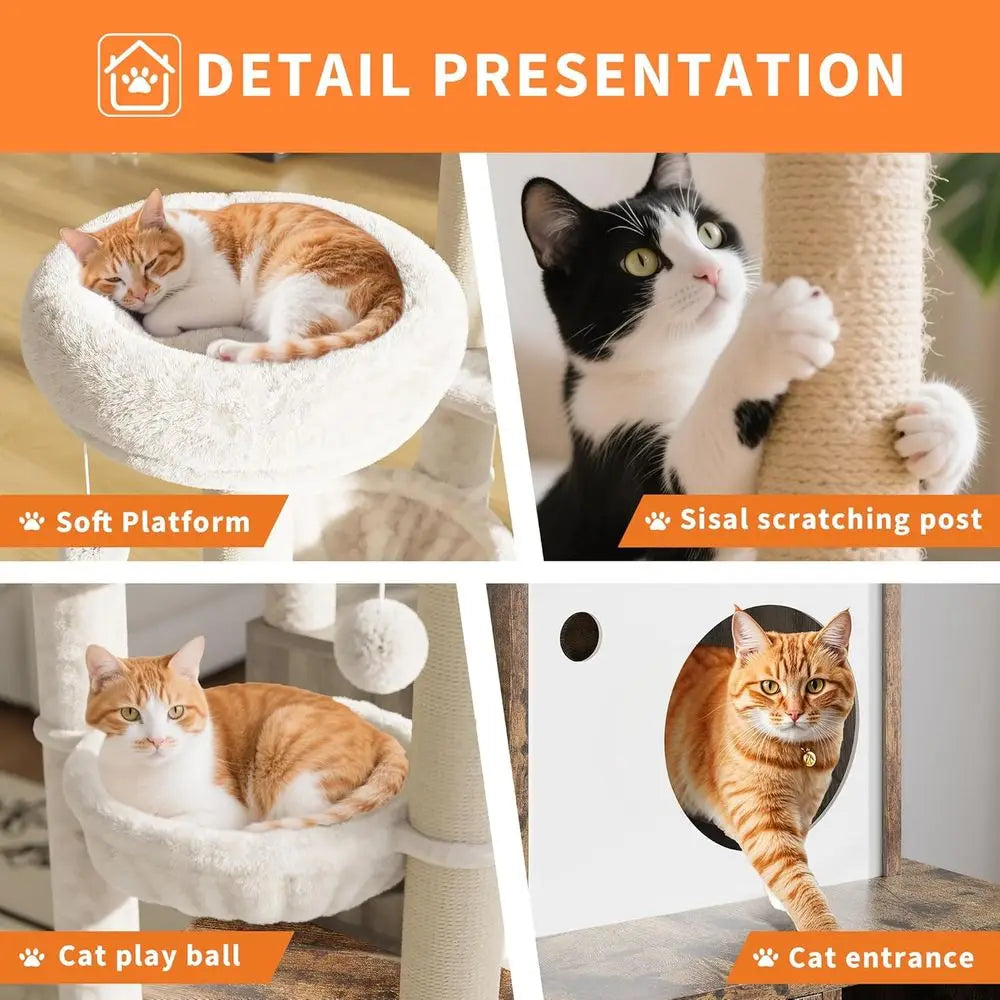 DETAIL PRESENTATION

Soft Platform

Sisal scratching post

Cat play ball

Cat entrance