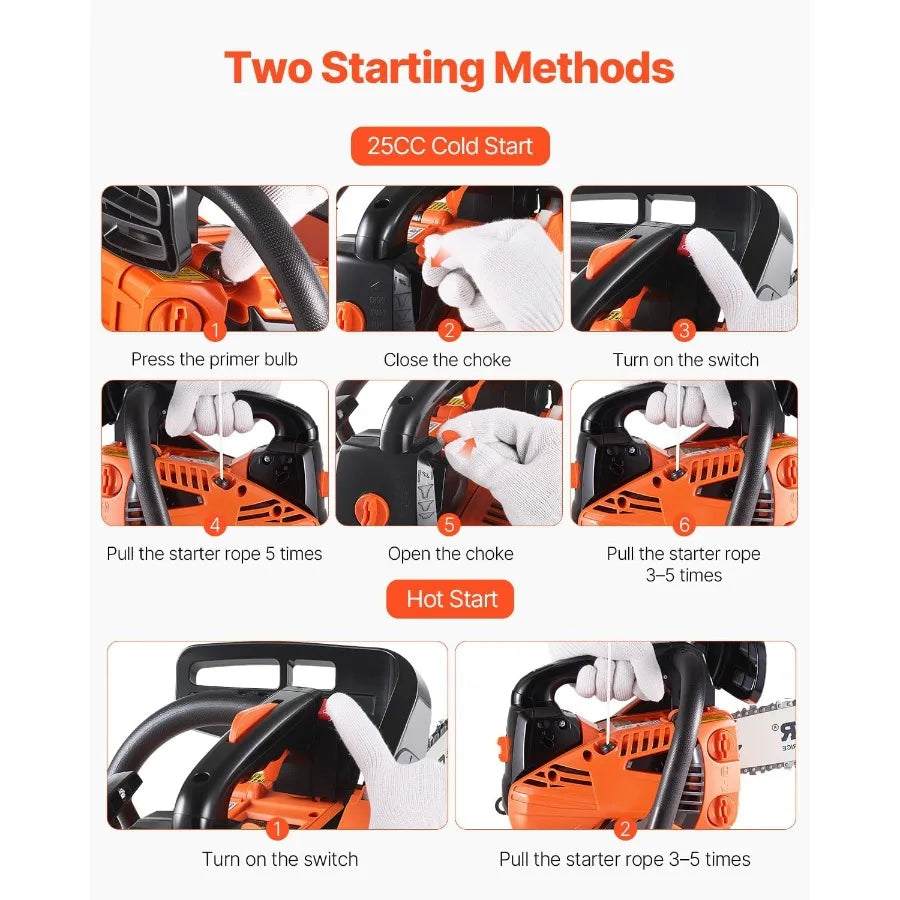 Two Starting Methods

25CC Cold Start

1
Press the primer bulb

2
Close the choke

3
Turn on the switch

4
Pull the starter rope 5 times

5
Open the choke

6
Pull the starter rope 3–5 times

Hot Start

1
Turn on the switch

2
Pull the starter rope 3–5 times