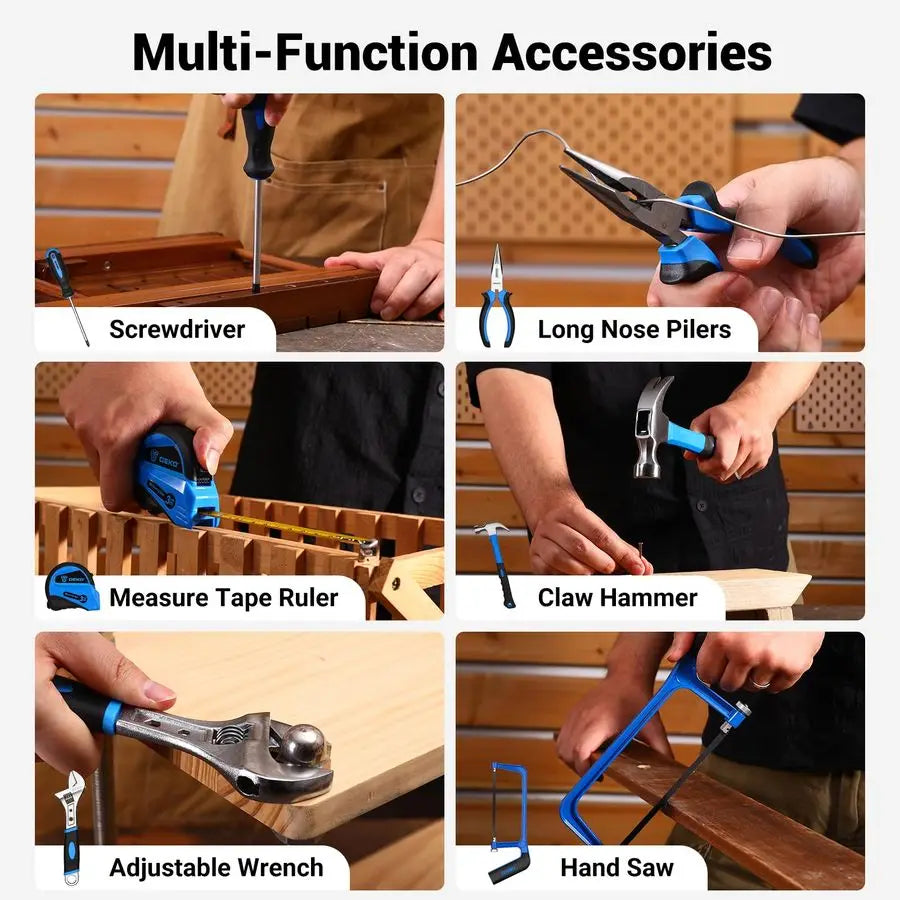 Multi-Function Accessories

Screwdriver

Long Nose Pilers

DEKO

Measure Tape Ruler

Claw Hammer

Adjustable Wrench

Hand Saw